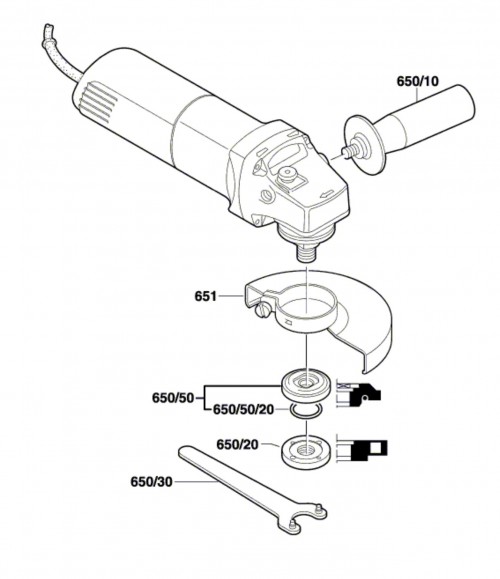 650/10

651

650/50

650/50/20

650/20

650/30